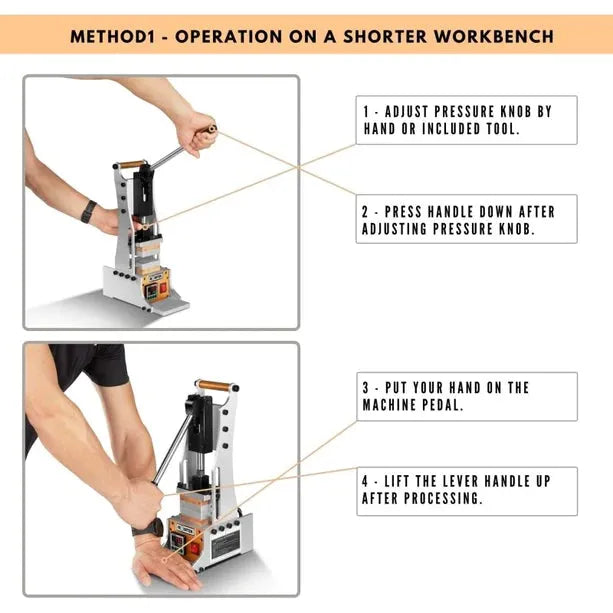 METHOD1 - OPERATION ON A SHORTER WORKBENCH

1 - ADJUST PRESSURE KNOB BY HAND OR INCLUDED TOOL.

2 - PRESS HANDLE DOWN AFTER ADJUSTING PRESSURE KNOB.

3 - PUT YOUR HAND ON THE MACHINE PEDAL.

4 - LIFT THE LEVER HANDLE UP AFTER PROCESSING.