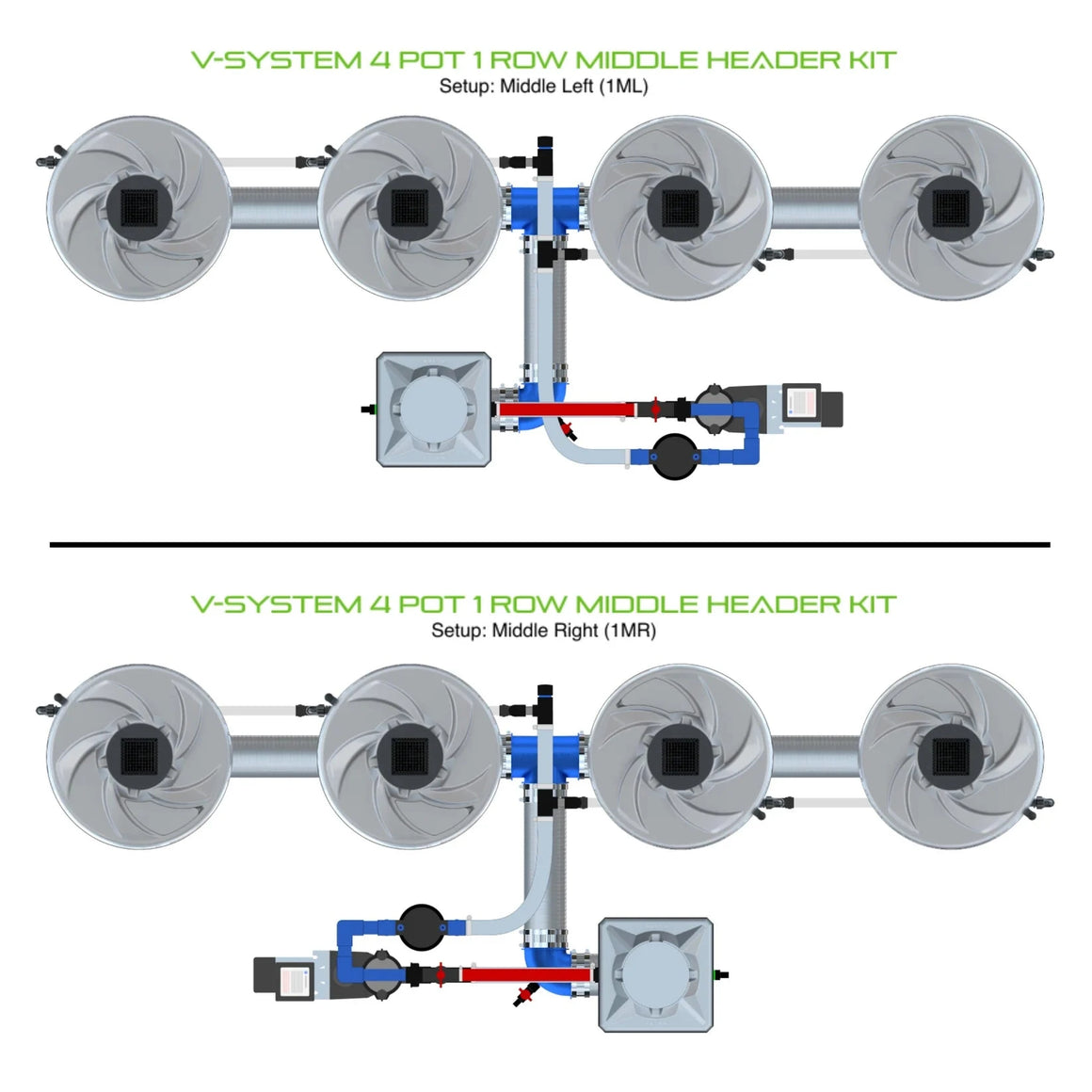 V-SYSTEM 4 POT 1 ROW MIDDLE HEADER KIT
Setup: Middle Left (1ML)

V-SYSTEM 4 POT 1 ROW MIDDLE HEADER KIT
Setup: Middle Right (1MR)