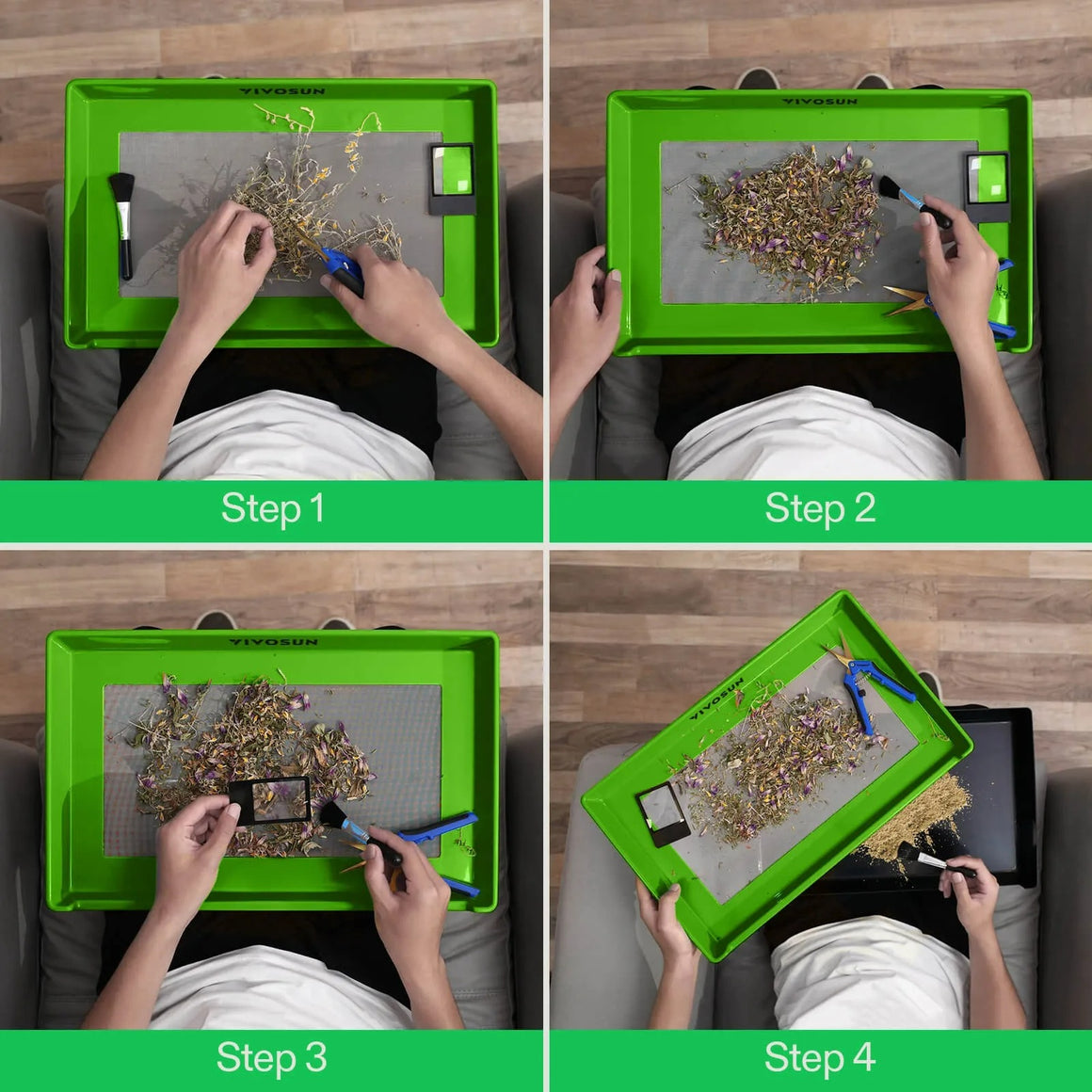 VIVOSUN

Step 1

VIVOSUN

Step 2

VIVOSUN

Step 3

VIVOSUN

Step 4