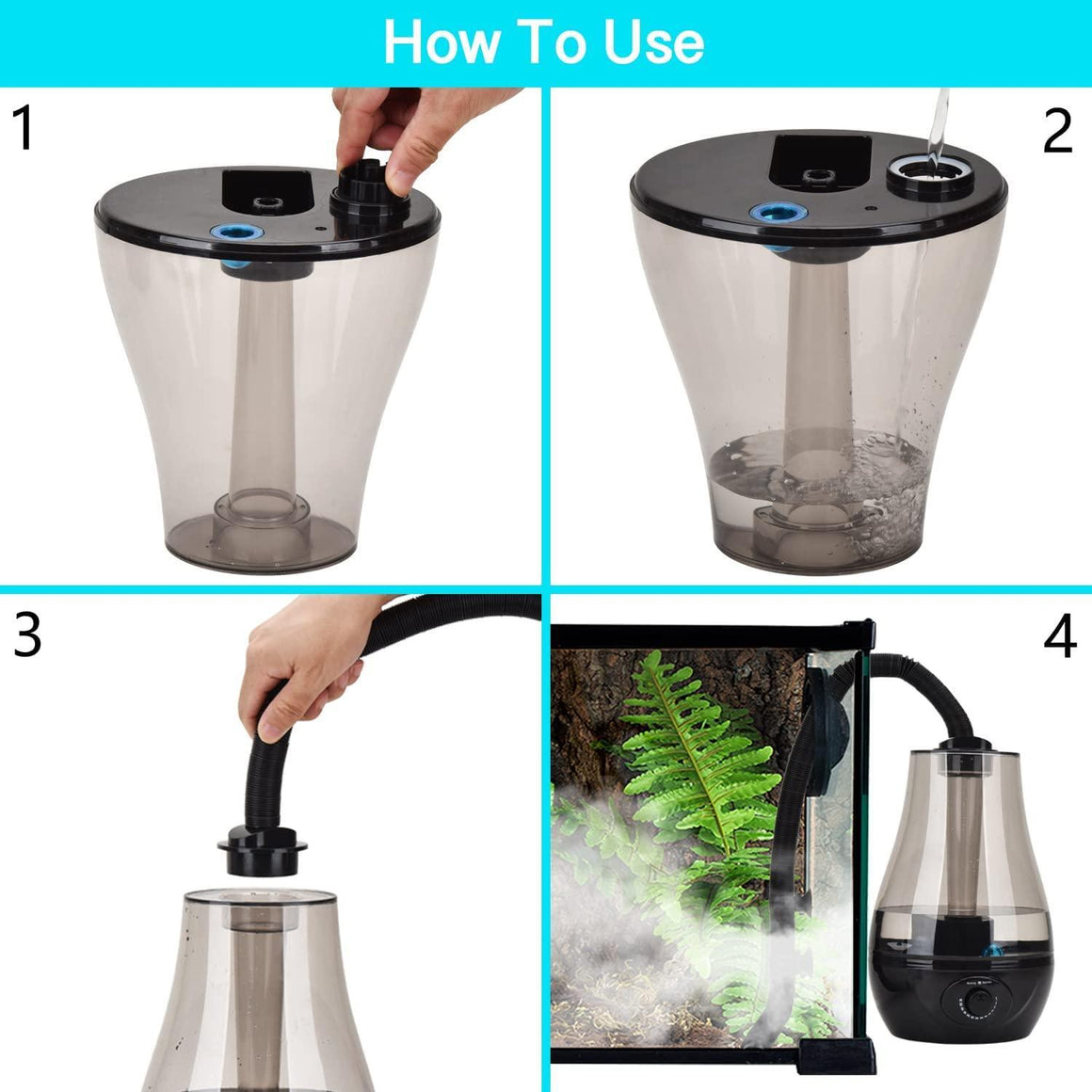 How To Use

1

2

3

4