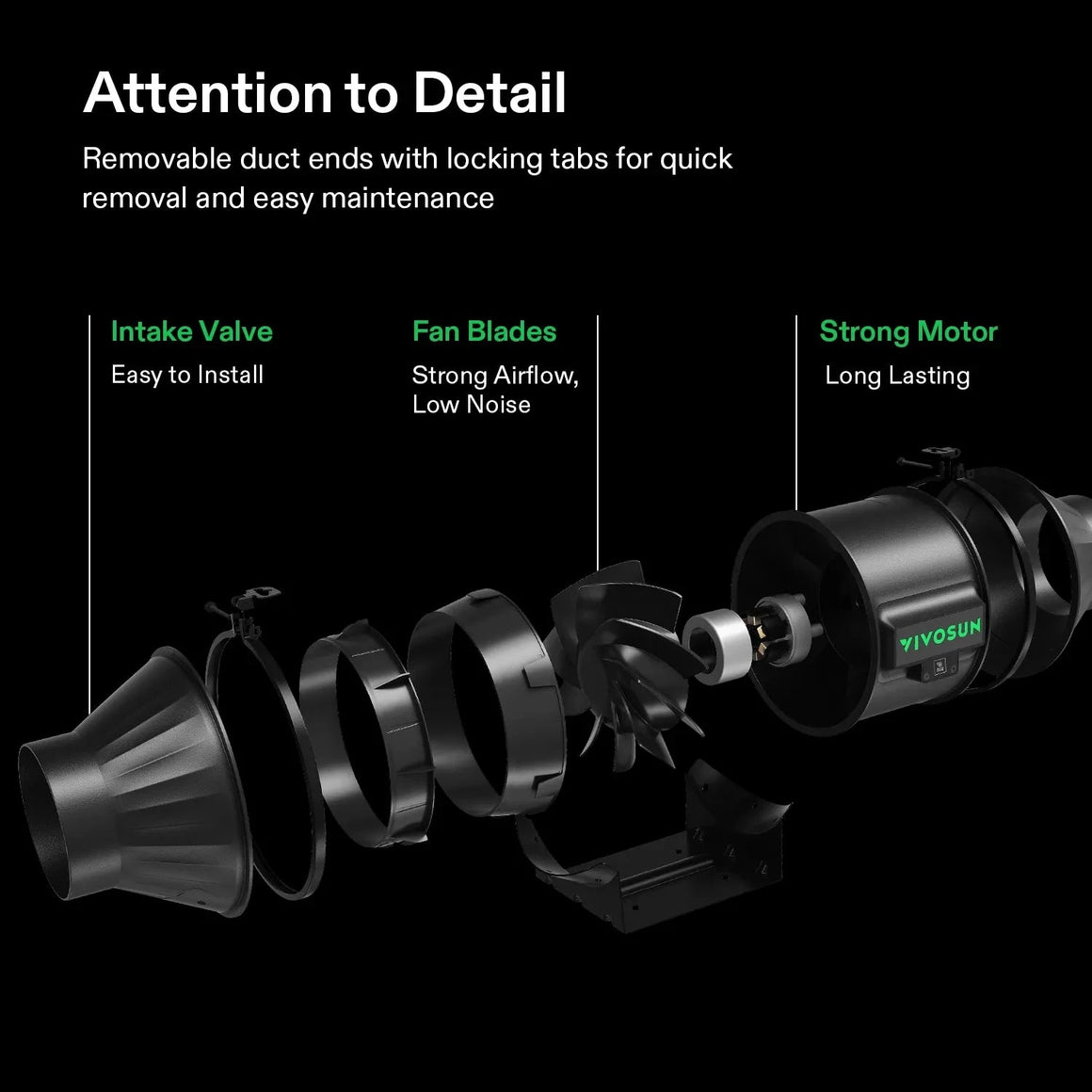 Attention to Detail

Removable duct ends with locking tabs for quick removal and easy maintenance

Intake Valve
Easy to Install

Fan Blades
Strong Airflow, Low Noise

Strong Motor
Long Lasting

VIVOSUN