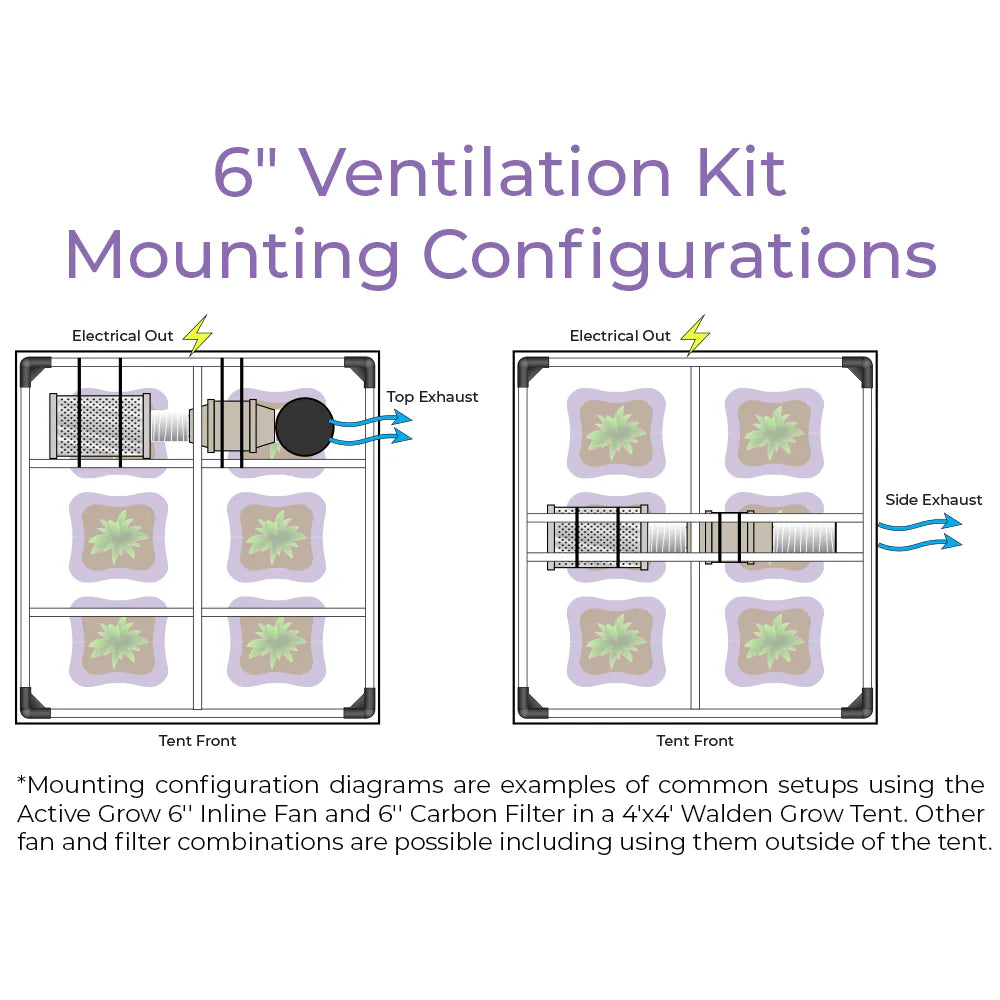 6" Ventilation Kit
Mounting Configurations

Electrical Out

Top Exhaust

Tent Front

Electrical Out

Side Exhaust

Tent Front

*Mounting configuration diagrams are examples of common setups using the Active Grow 6'' Inline Fan and 6'' Carbon Filter in a 4'x4' Walden Grow Tent. Other fan and filter combinations are possible including using them outside of the tent.