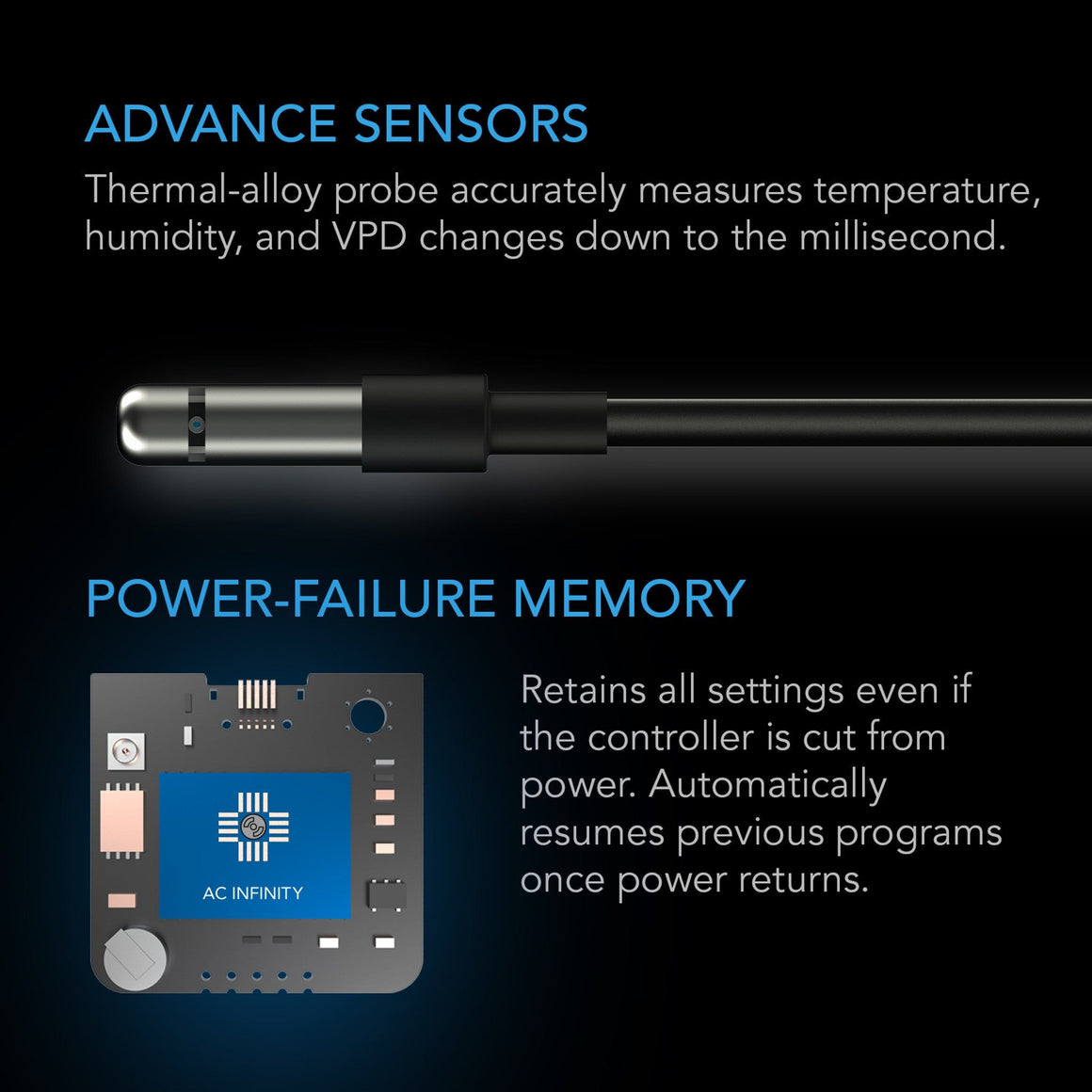 ADVANCE SENSORS

Thermal-alloy probe accurately measures temperature, humidity, and VPD changes down to the millisecond.

POWER-FAILURE MEMORY

AC INFINITY

Retains all settings even if the controller is cut from power. Automatically resumes previous programs once power returns.